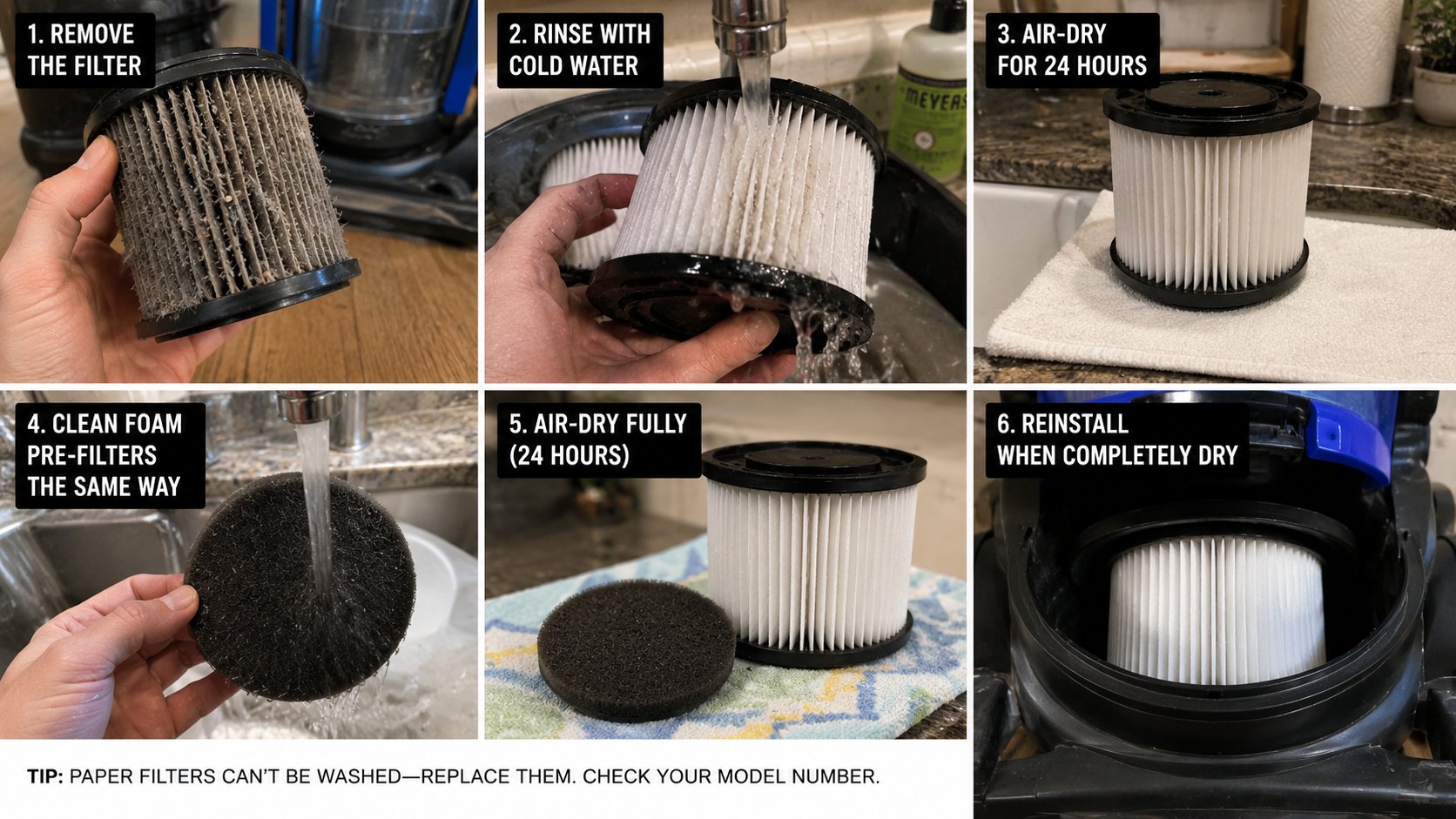 1. REMOVE THE FILTER

2. RINSE WITH COLD WATER

MEYERS

3. AIR-DRY FOR 24 HOURS

4. CLEAN FOAM PRE-FILTERS THE SAME WAY

5. AIR-DRY FULLY (24 HOURS)

6. REINSTALL WHEN COMPLETELY DRY

TIP: PAPER FILTERS CAN'T BE WASHED—REPLACE THEM. CHECK YOUR MODEL NUMBER.